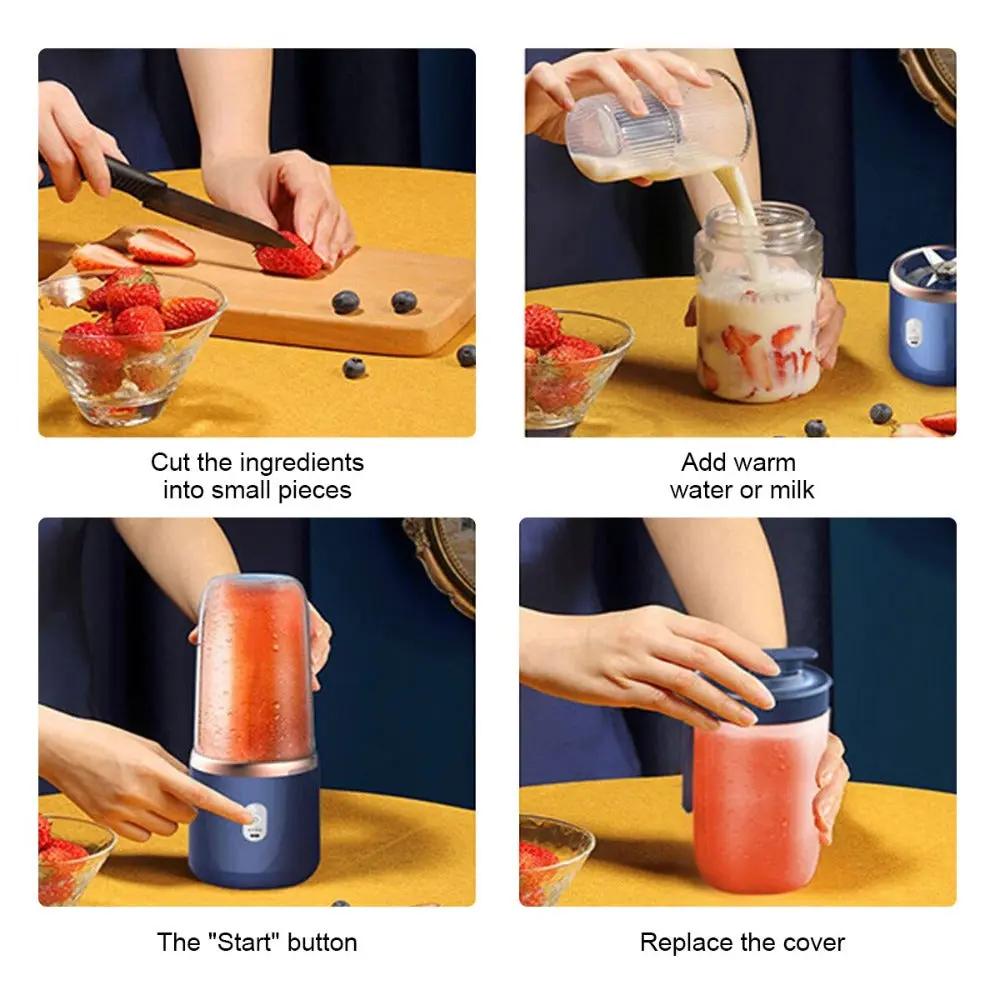 Cut the ingredients into small pieces

Add warm water or milk

The "Start" button

Replace the cover