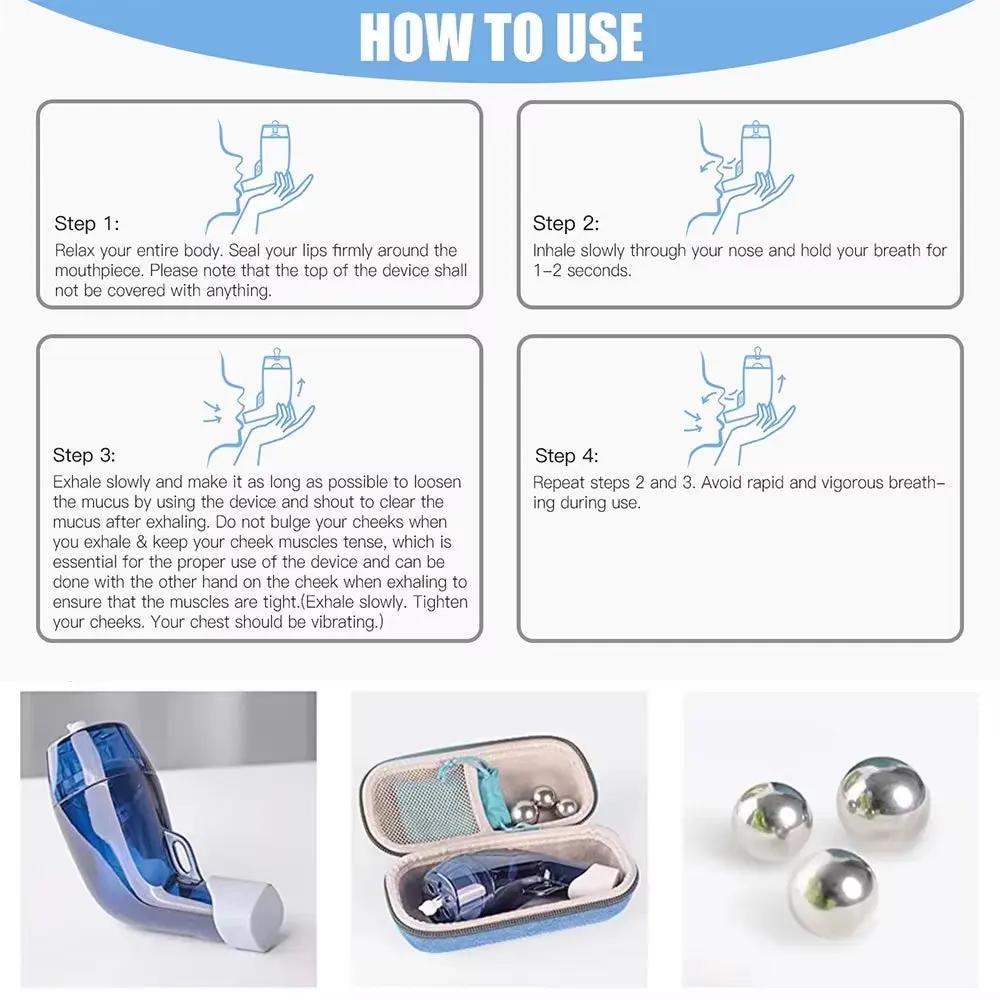 HOW TO USE

Step 1:
Relax your entire body. Seal your lips firmly around the mouthpiece. Please note that the top of the device shall not be covered with anything.

Step 2:
Inhale slowly through your nose and hold your breath for 1-2 seconds.

Step 3:
Exhale slowly and make it as long as possible to loosen the mucus by using the device and shout to clear the mucus after exhaling. Do not bulge your cheeks when you exhale & keep your cheek muscles tense, which is essential for the proper use of the device and can be done with the other hand on the cheek when exhaling to ensure that the muscles are tight.(Exhale slowly. Tighten your cheeks. Your chest should be vibrating.)

Step 4:
Repeat steps 2 and 3. Avoid rapid and vigorous breathing during use.